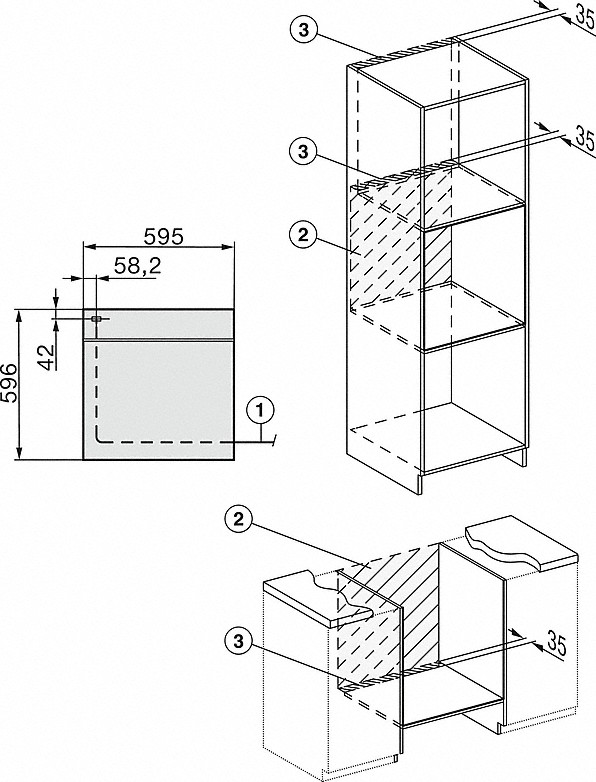 3
35
3
35
2
595
58,2
42
596
1
2
3
35